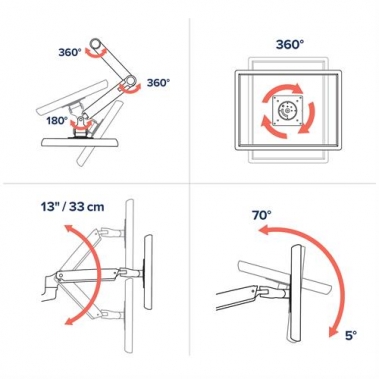 360°
360°
180°

360°

13" / 33 cm

70°
5°